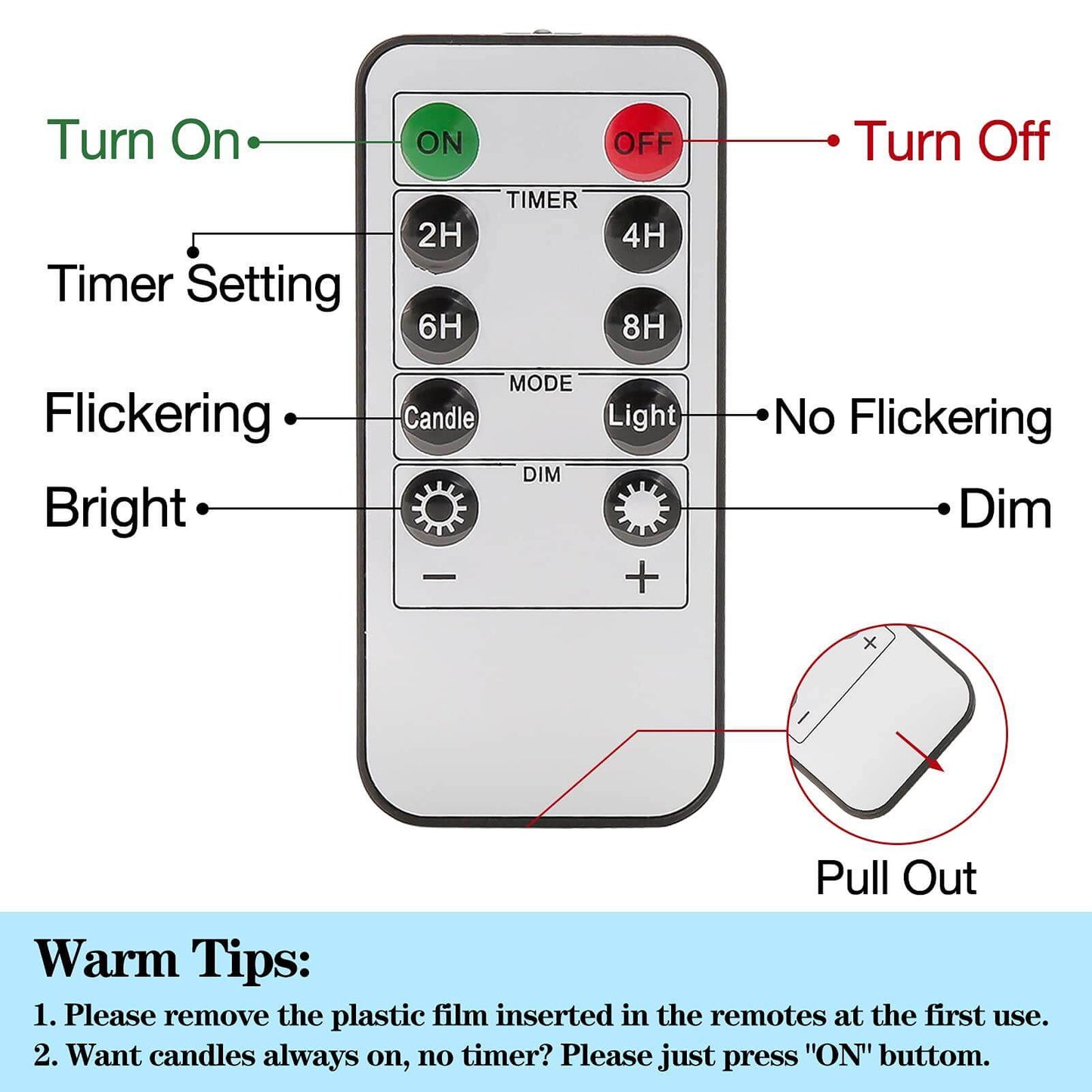 Turn On

ON

OFF

Turn Off

TIMER

2H

4H

Timer Setting

6H

8H

MODE

Flickering

Candle

Light

No Flickering

DIM

Bright

Dim

−

+

+

−

Pull Out

Warm Tips:

1. Please remove the plastic film inserted in the remotes at the first use.

2. Want candles always on, no timer? Please just press "ON" buttom.