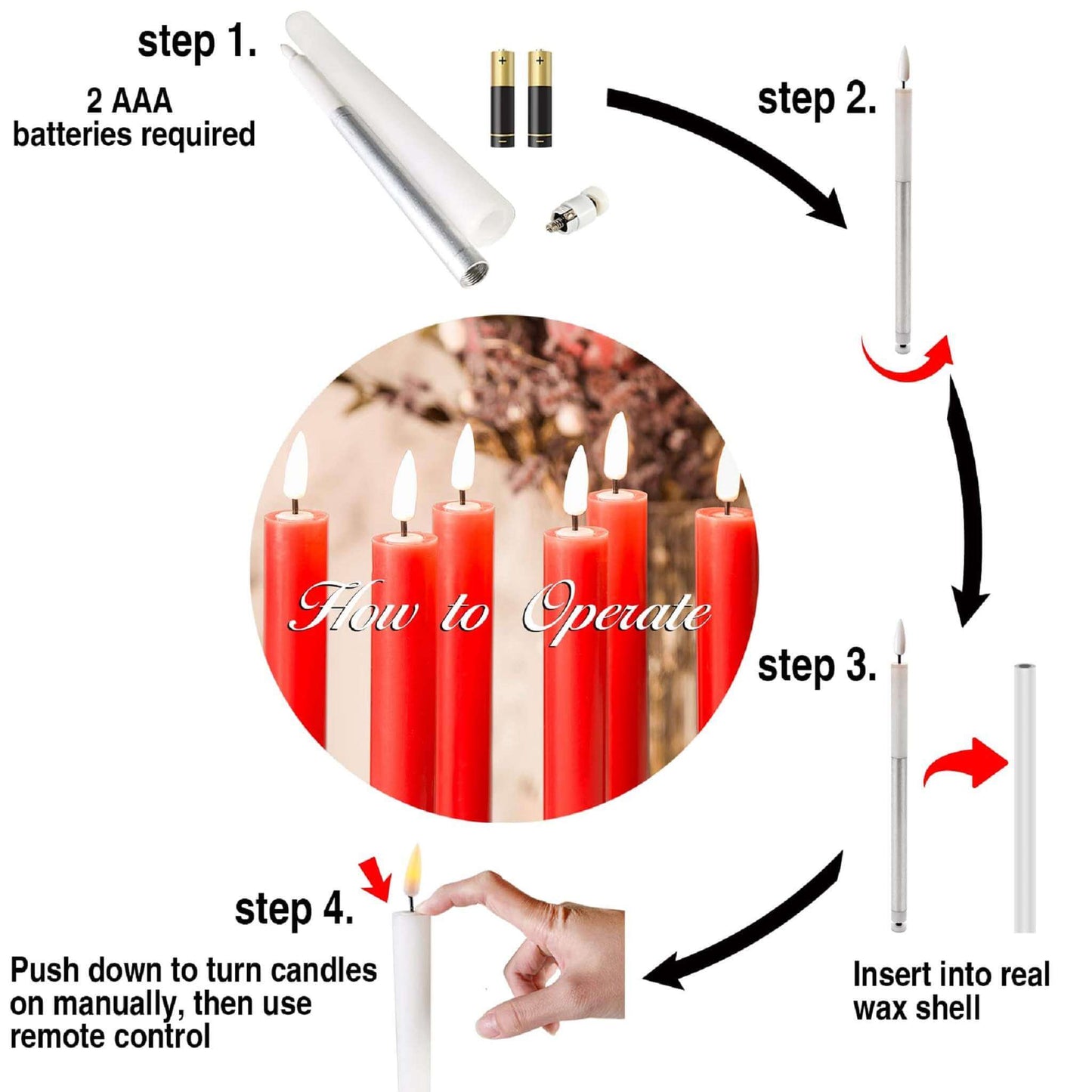 step 1.

2 AAA batteries required

step 2.

How to Operate

step 3.

Insert into real wax shell

step 4.

Push down to turn candles on manually, then use remote control