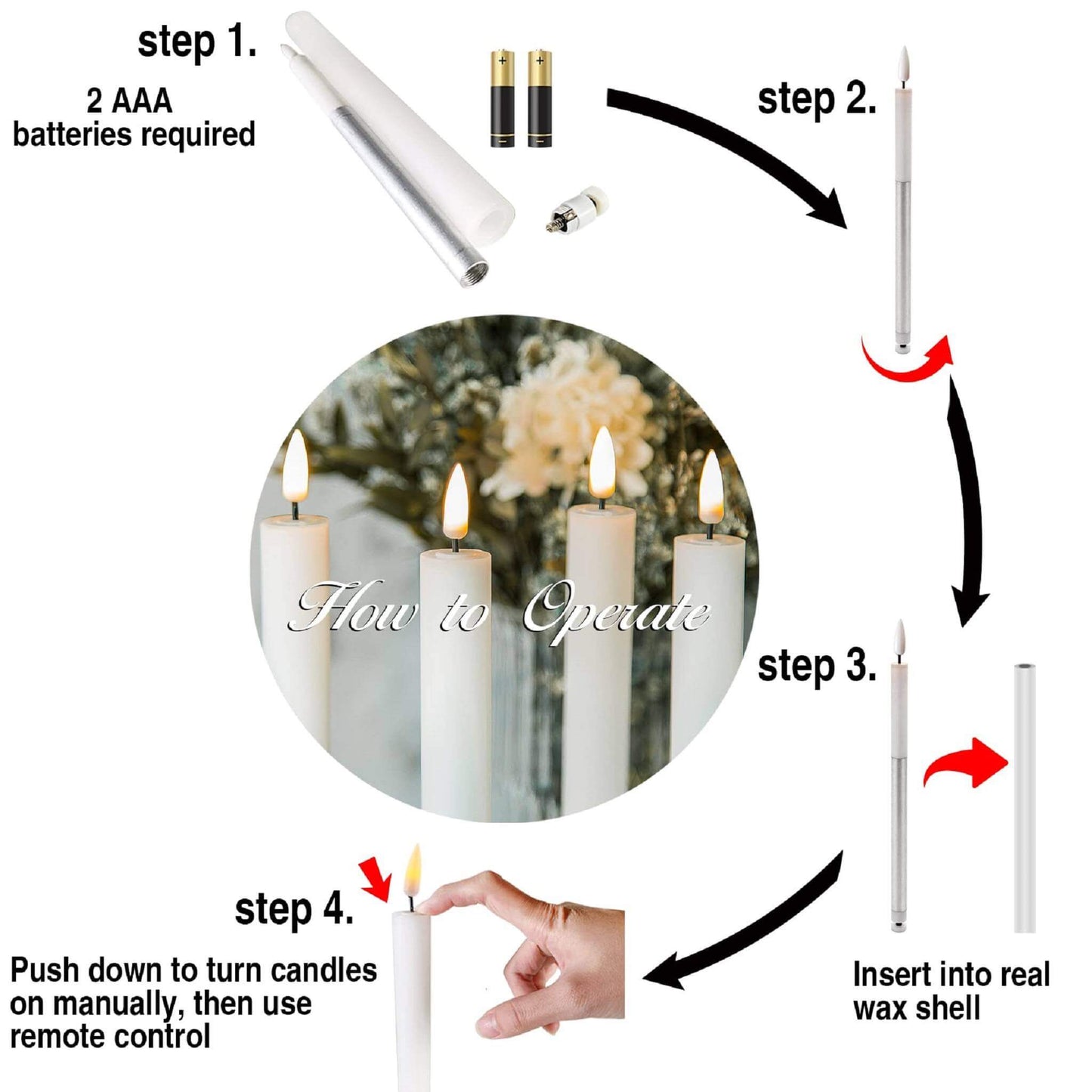 step 1.

2 AAA batteries required

step 2.

How to Operate

step 3.

Insert into real wax shell

step 4.

Push down to turn candles on manually, then use remote control