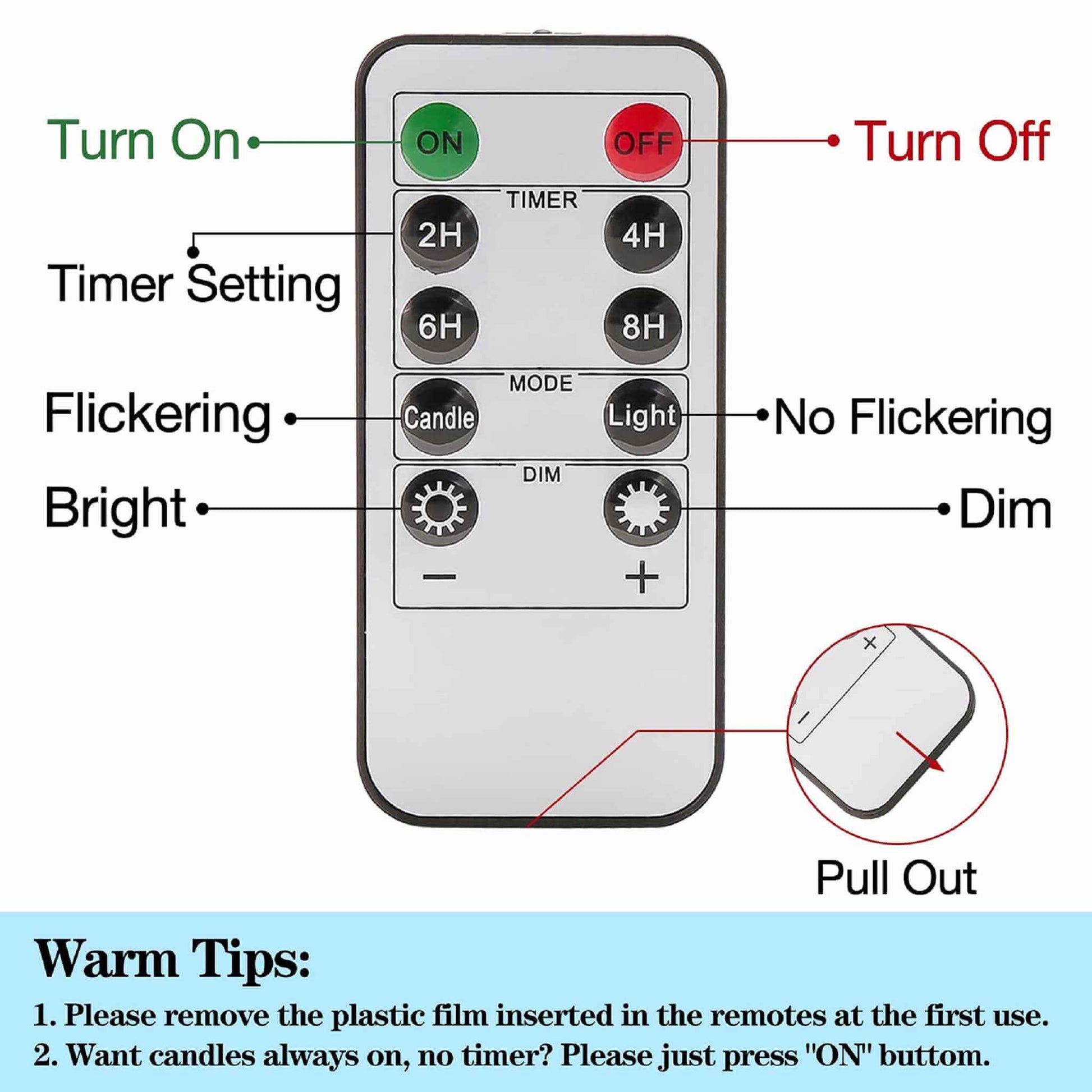 Turn On
ON
OFF
Turn Off
TIMER
2H
4H
Timer Setting
6H
8H
MODE
Flickering
Candle
Light
No Flickering
DIM
Bright
Dim
−
+
+
−
Pull Out

Warm Tips:

1. Please remove the plastic film inserted in the remotes at the first use.
2. Want candles always on, no timer? Please just press "ON" buttom.